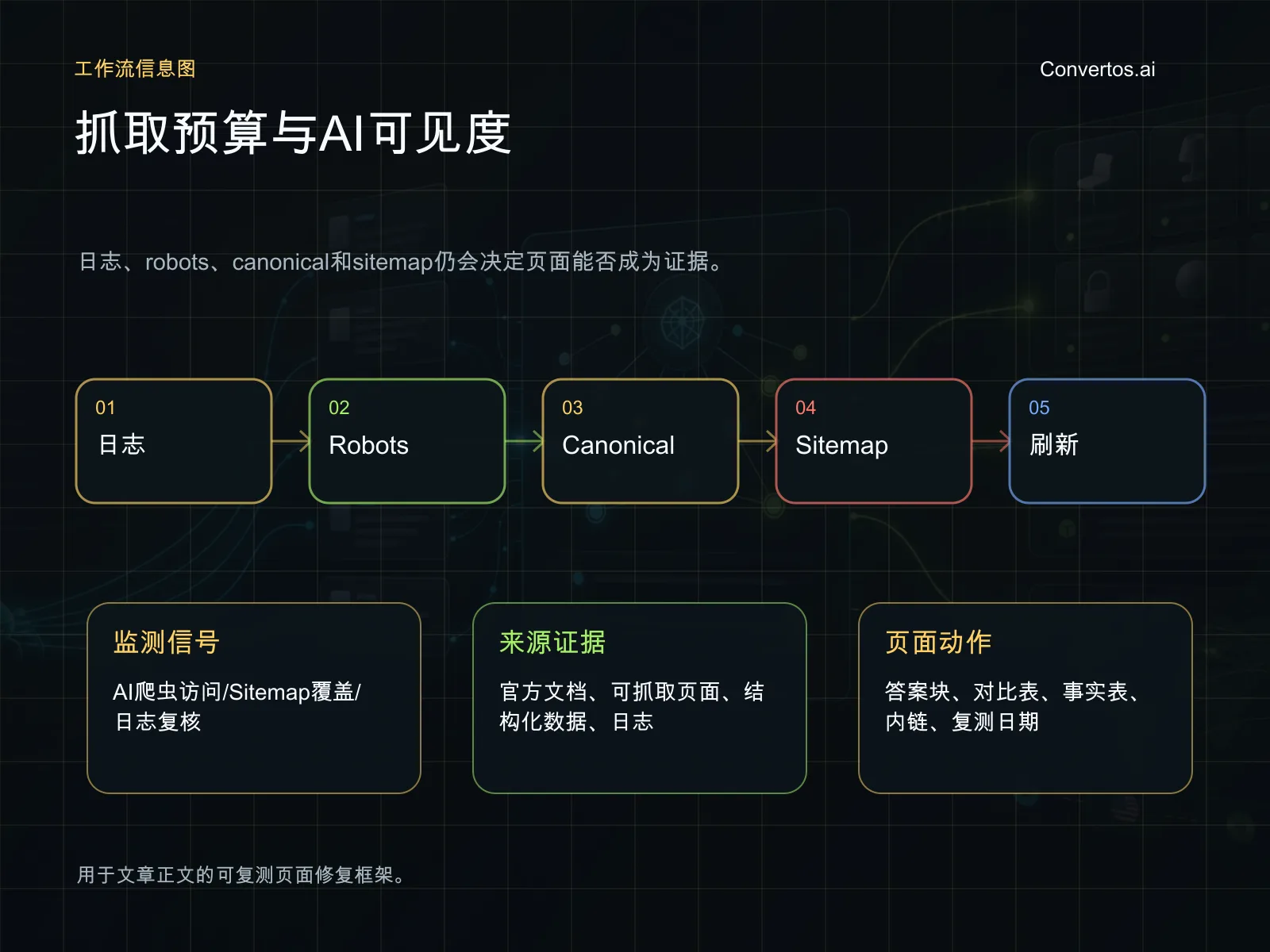 工作流信息图

Convertos.ai

抓取预算与AI可见度

日志、robots、canonical和sitemap仍会决定页面能否成为证据。

01
日志

02
Robots

03
Canonical

04
Sitemap

05
刷新

监测信号

AI爬虫访问/Sitemap覆盖/日志复核

来源证据

官方文档、可抓取页面、结构化数据、日志

页面动作

答案块、对比表、事实表、内链、复测日期

用于文章正文的可复测页面修复框架。