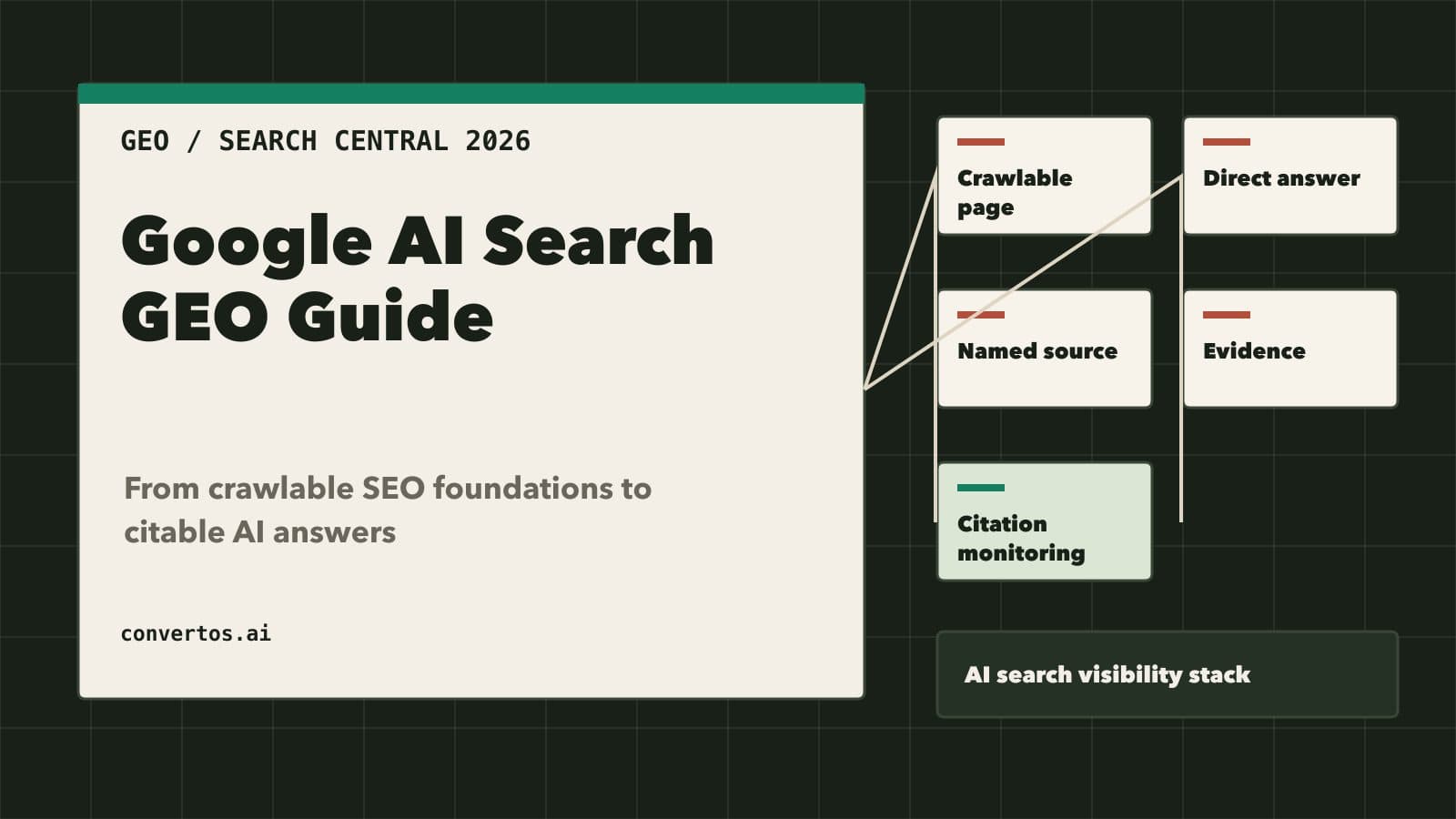 GEO / SEARCH CENTRAL 2026

Google AI Search GEO Guide

From crawlable SEO foundations to citable AI answers

convertos.ai

Crawlable page

Direct answer

Named source

Evidence

Citation monitoring

AI search visibility stack